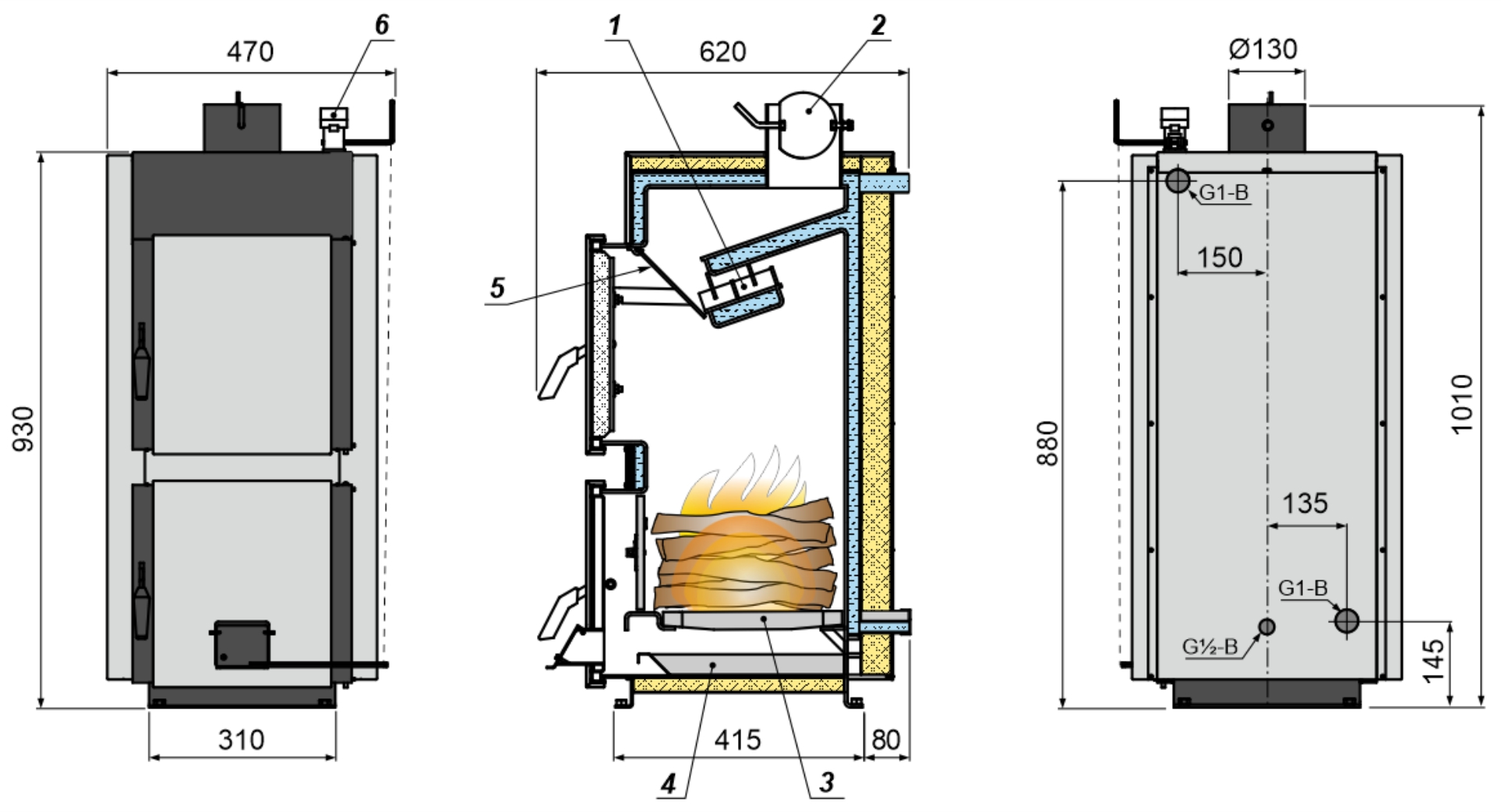 470
6
930
310

1
620
2
5
415
80
4
3

Ø130
G1-B
150
880
1010
135
G1-B
G½-B
145